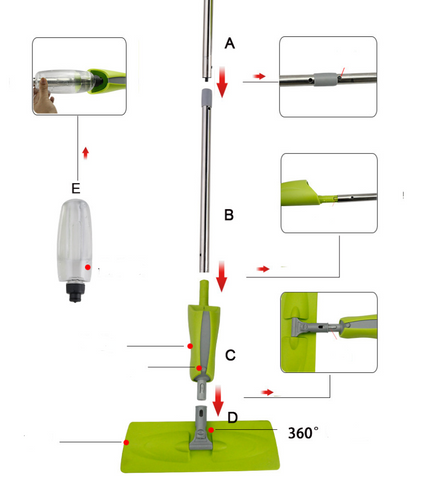 A

E

B

C

D

360°